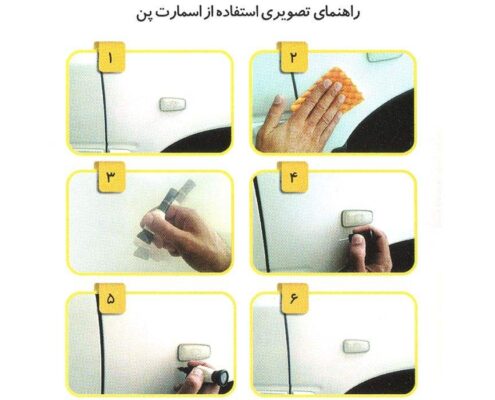 راهنمای تصویری استفاده از اسمارت پن

۱

۲

۳

۴

۵

۶