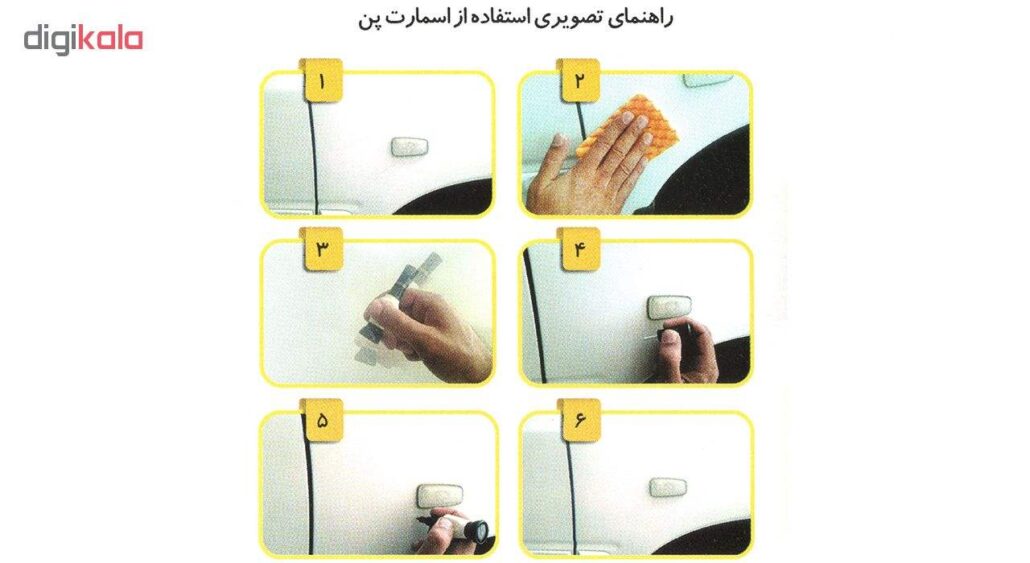 digikala

راهنمای تصویری استفاده از اسمارت پن

۱

۲

۳

۴

۵

۶